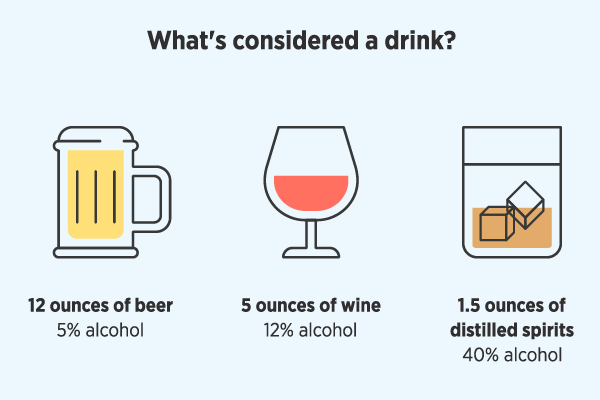 What's considered a drink?

12 ounces of beer
5% alcohol

5 ounces of wine
12% alcohol

1.5 ounces of distilled spirits
40% alcohol